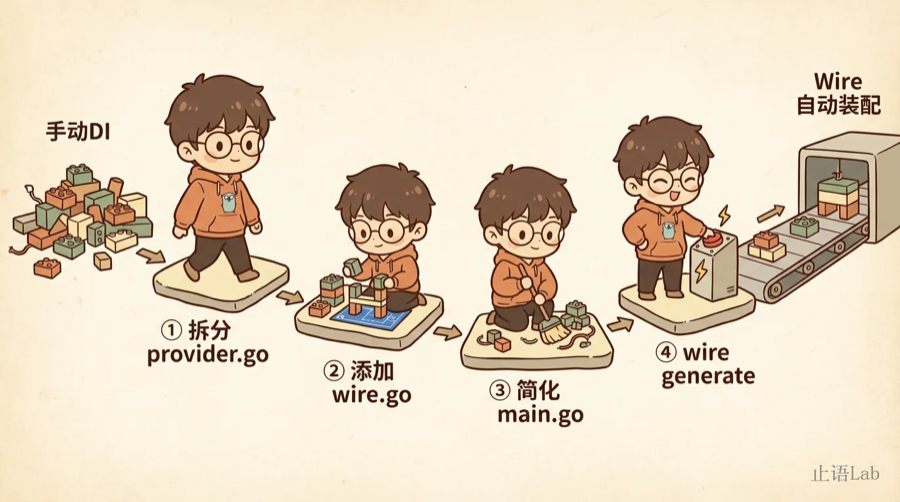 手动DI

① 拆分
provider.go

② 添加
wire.go

③ 简化
main.go

④ wire
generate

Wire
自动装配

止语Lab